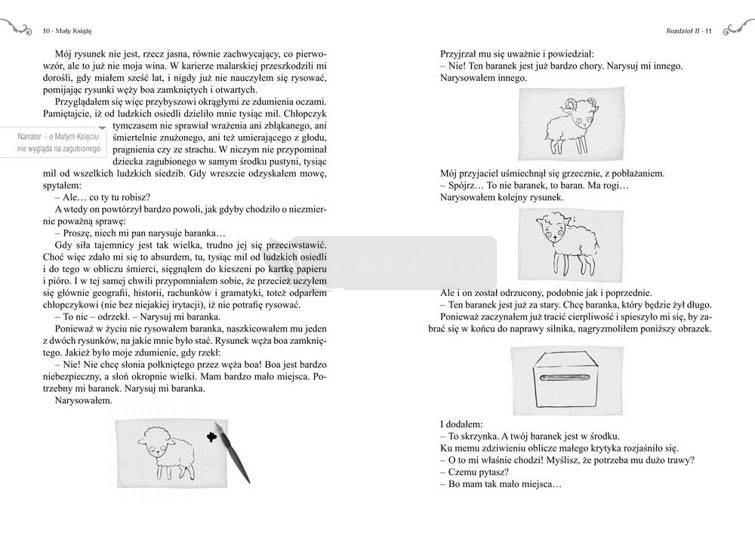 10 · Mały Książę

Mój rysunek nie jest, rzecz jasna, równie zachwycający, co pierwowzór, ale to już nie moja wina. W karierze malarskiej przeszkodzili mi dorośli, gdy miałem sześć lat, i nigdy już nie nauczyłem się rysować, pomijając rysunki węży boa zamkniętych i otwartych.

Przyglądałem się więc przybyszowi okrągłymi ze zdumienia oczami. Pamiętajcie, iż od ludzkich osiedli dzieliło mnie tysiąc mil. Chłopczyk tymczasem nie sprawiał wrażenia ani zbłąkanego, ani śmiertelnie znużonego, ani też umierającego z głodu, pragnienia czy ze strachu. W niczym nie przypominał dziecka zagubionego w samym środku pustyni, tysiąc mil od wszelkich ludzkich siedzib. Gdy wreszcie odzyskałem mowę, spytałem:

Narrator – o Małym Księciu: nie wygląda na zagubionego

– Ale… co ty tu robisz?

A wtedy on powtórzył bardzo powoli, jak gdyby chodziło o niezmiernie poważną sprawę:

– Proszę, niech mi pan narysuje baranka…

Gdy siła tajemnicy jest tak wielka, trudno jej się przeciwstawić. Choć więc zdało mi się to absurdem, tu, tysiąc mil od ludzkich osiedli i do tego w obliczu śmierci, sięgnąłem do kieszeni po kartkę papieru i pióro. I w tej samej chwili przypomniałem sobie, że przecież uczyłem się głównie geografii, historii, rachunków i gramatyki, toteż odparłem chłopczykowi (nie bez niejakiej irytacji), iż nie potrafię rysować.

– To nic – odrzekł. – Narysuj mi baranka.

Ponieważ w życiu nie rysowałem baranka, naszkicowałem mu jeden z dwóch rysunków, na jakie mnie było stać. Rysunek węża boa zamkniętego. Jakież było moje zdumienie, gdy rzekł:

– Nie! Nie chcę słonia połkniętego przez węża boa! Boa jest bardzo niebezpieczny, a słoń okropnie wielki. Mam bardzo mało miejsca. Potrzebny mi baranek. Narysuj mi baranka.

Narysowałem.

Rozdział II · 11

Przyjrzał mu się uważnie i powiedział:

– Nie! Ten baranek jest już bardzo chory. Narysuj mi innego.

Narysowałem innego.

Mój przyjaciel uśmiechnął się grzecznie, z pobłażaniem.

– Spójrz… To nie baranek, to baran. Ma rogi…

Narysowałem kolejny rysunek.

Ale i on został odrzucony, podobnie jak i poprzednie.

– Ten baranek jest już za stary. Chcę baranka, który będzie żył długo.

Ponieważ zaczynałem już tracić cierpliwość i spieszyło mi się, by zabrać się w końcu do naprawy silnika, nagryzmoliłem poniższy obrazek.

I dodałem:

– To skrzynka. A twój baranek jest w środku.

Ku memu zdziwieniu oblicze małego krytyka rozjaśniło się.

– O to mi właśnie chodzi! Myślisz, że potrzeba mu dużo trawy?

– Czemu pytasz?

– Bo mam tak mało miejsca…