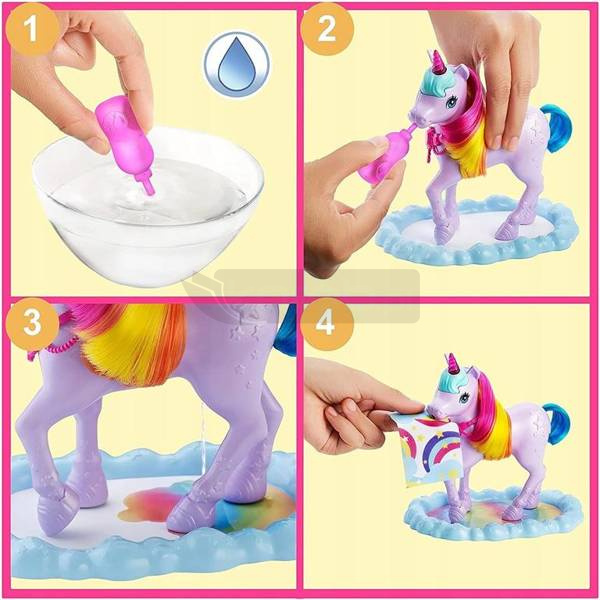 1
2
3
4